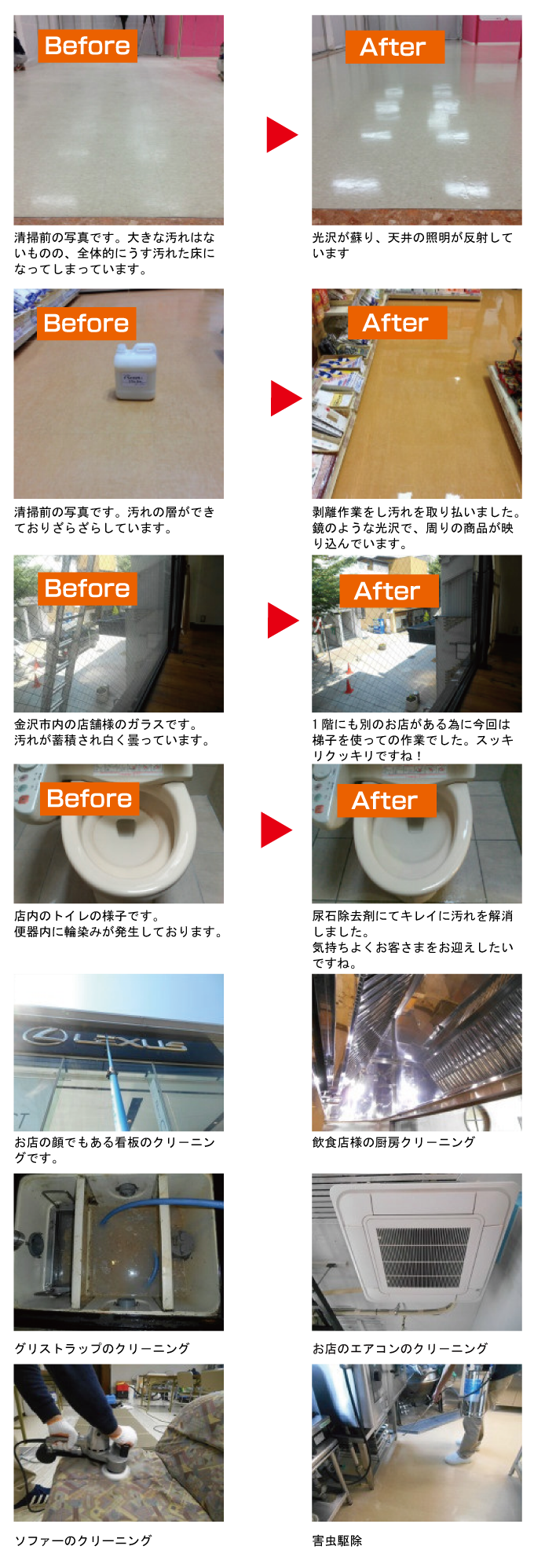 Before

清掃前の写真です。大きな汚れはないものの、全体的にうす汚れた床になってしまっています。

After

光沢が蘇り、天井の照明が反射しています

Before

清掃前の写真です。汚れの層ができておりざらざらしています。

After

剥離作業をし汚れを取り払いました。鏡のような光沢で、周りの商品が映り込んでいます。

Before

金沢市内の店舗様のガラスです。汚れが蓄積され白く曇っています。

After

1階にも別のお店がある為に今回は梯子を使っての作業でした。スッキリクッキリですね！

Before

店内のトイレの様子です。便器内に輪染みが発生しております。

After

尿石除去剤にてキレイに汚れを解消しました。気持ちよくお客さまをお迎えしたいですね。

LEXUS

お店の顔でもある看板のクリーニングです。

飲食店様の厨房クリーニング

グリストラップのクリーニング

お店のエアコンのクリーニング

ソファーのクリーニング

害虫駆除